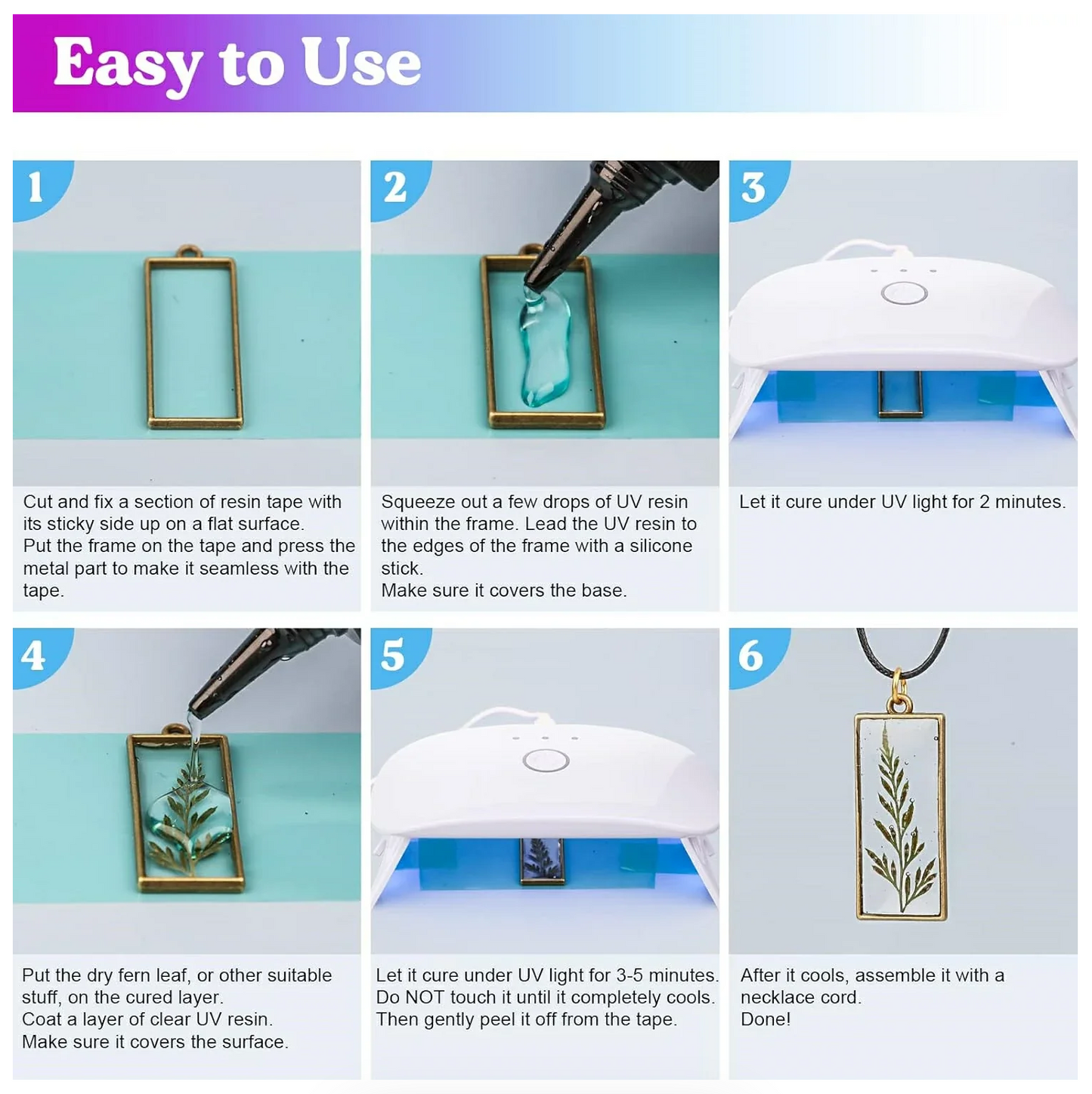 Easy to Use

1

Cut and fix a section of resin tape with its sticky side up on a flat surface.
Put the frame on the tape and press the metal part to make it seamless with the tape.

2

Squeeze out a few drops of UV resin within the frame. Lead the UV resin to the edges of the frame with a silicone stick.
Make sure it covers the base.

3

Let it cure under UV light for 2 minutes.

4

Put the dry fern leaf, or other suitable stuff, on the cured layer.
Coat a layer of clear UV resin.
Make sure it covers the surface.

5

Let it cure under UV light for 3-5 minutes.
Do NOT touch it until it completely cools.
Then gently peel it off from the tape.

6

After it cools, assemble it with a necklace cord.
Done!