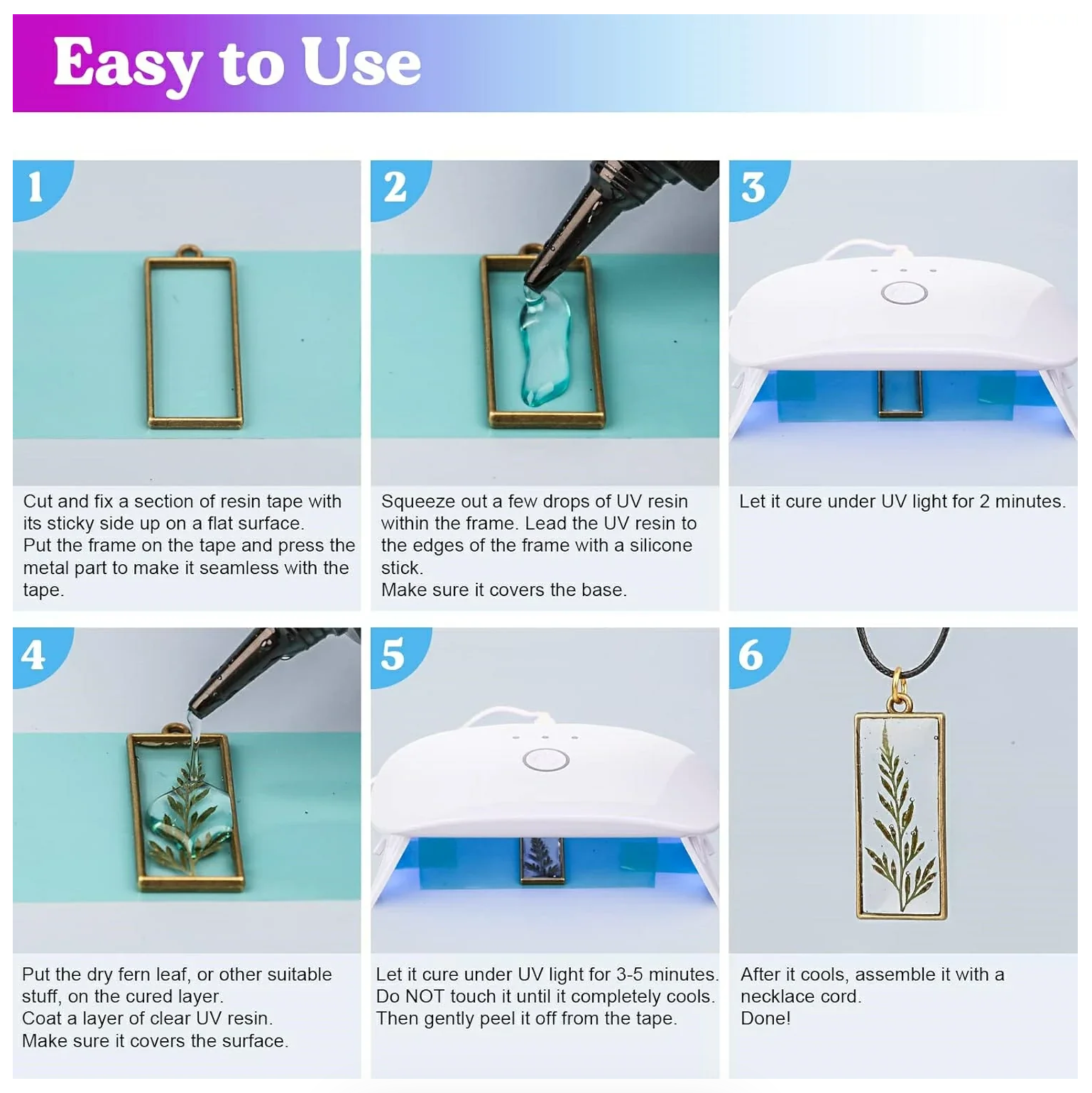 Easy to Use

1

Cut and fix a section of resin tape with its sticky side up on a flat surface.
Put the frame on the tape and press the metal part to make it seamless with the tape.

2

Squeeze out a few drops of UV resin within the frame. Lead the UV resin to the edges of the frame with a silicone stick.
Make sure it covers the base.

3

Let it cure under UV light for 2 minutes.

4

Put the dry fern leaf, or other suitable stuff, on the cured layer.
Coat a layer of clear UV resin.
Make sure it covers the surface.

5

Let it cure under UV light for 3-5 minutes.
Do NOT touch it until it completely cools.
Then gently peel it off from the tape.

6

After it cools, assemble it with a necklace cord.
Done!